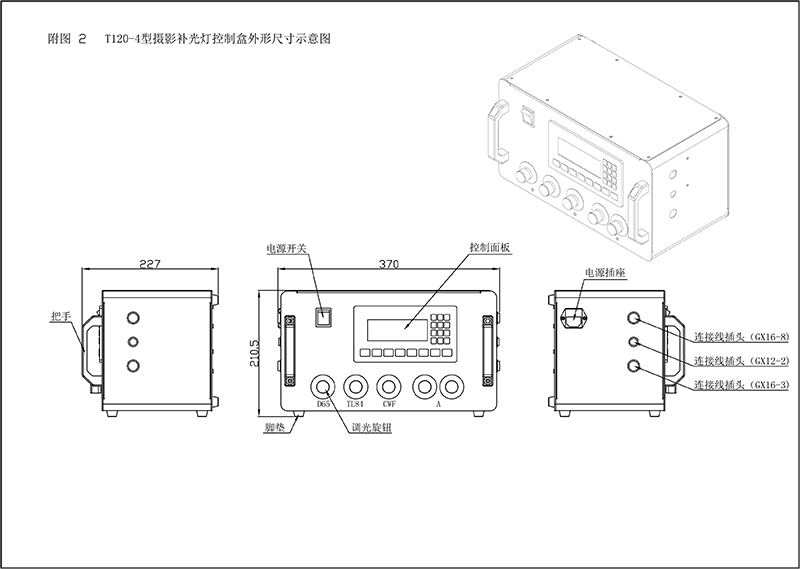 附图 2　T120-4型摄影补光灯控制盒外形尺寸示意图

227

把手

电源开关

370

控制面板

210.5

D65　TL84　CWF　A

脚垫

调光旋钮

电源插座

连接线插头（GX16-8）

连接线插头（GX12-2）

连接线插头（GX16-3）